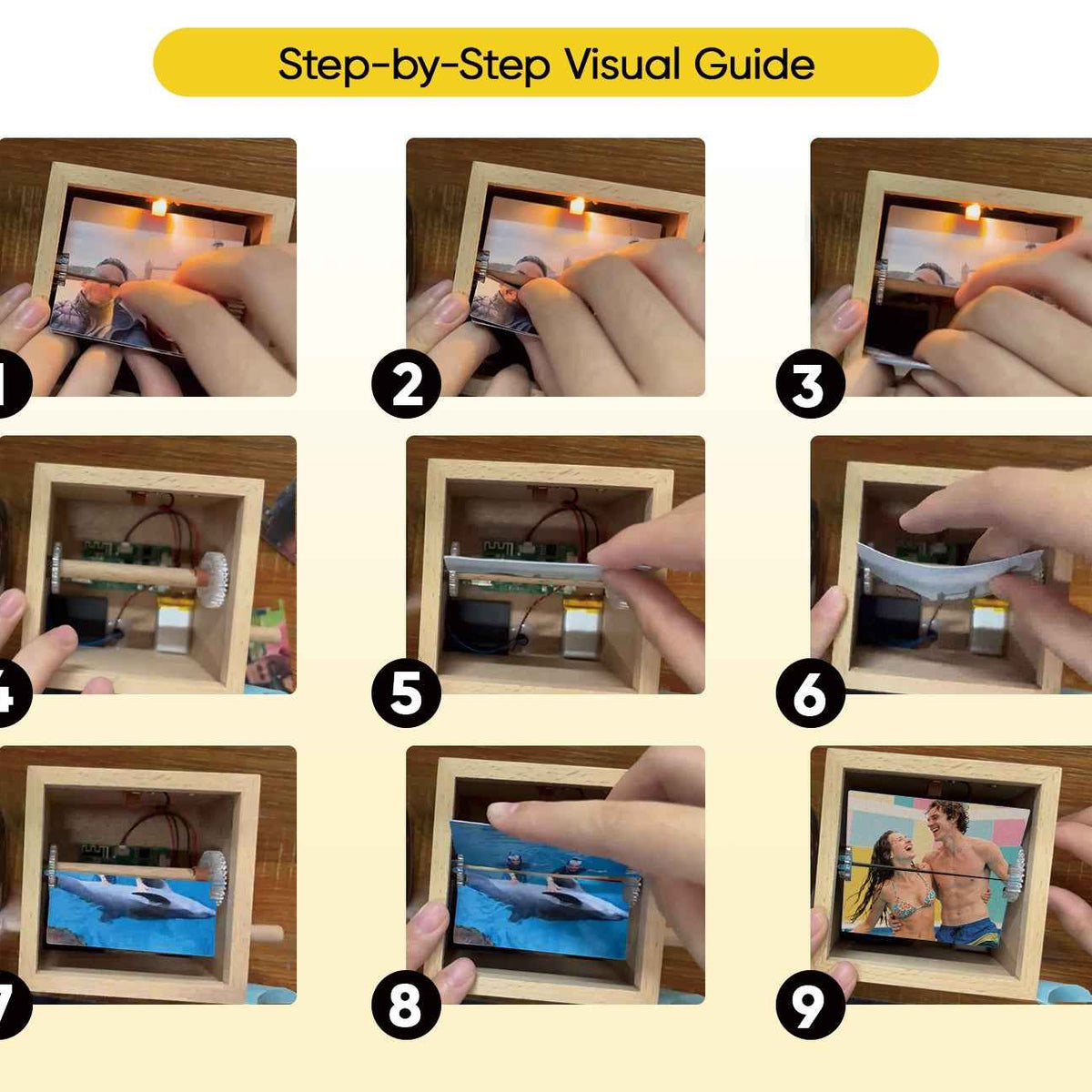 Step-by-Step Visual Guide

1

2

3

4

5

6

7

8

9