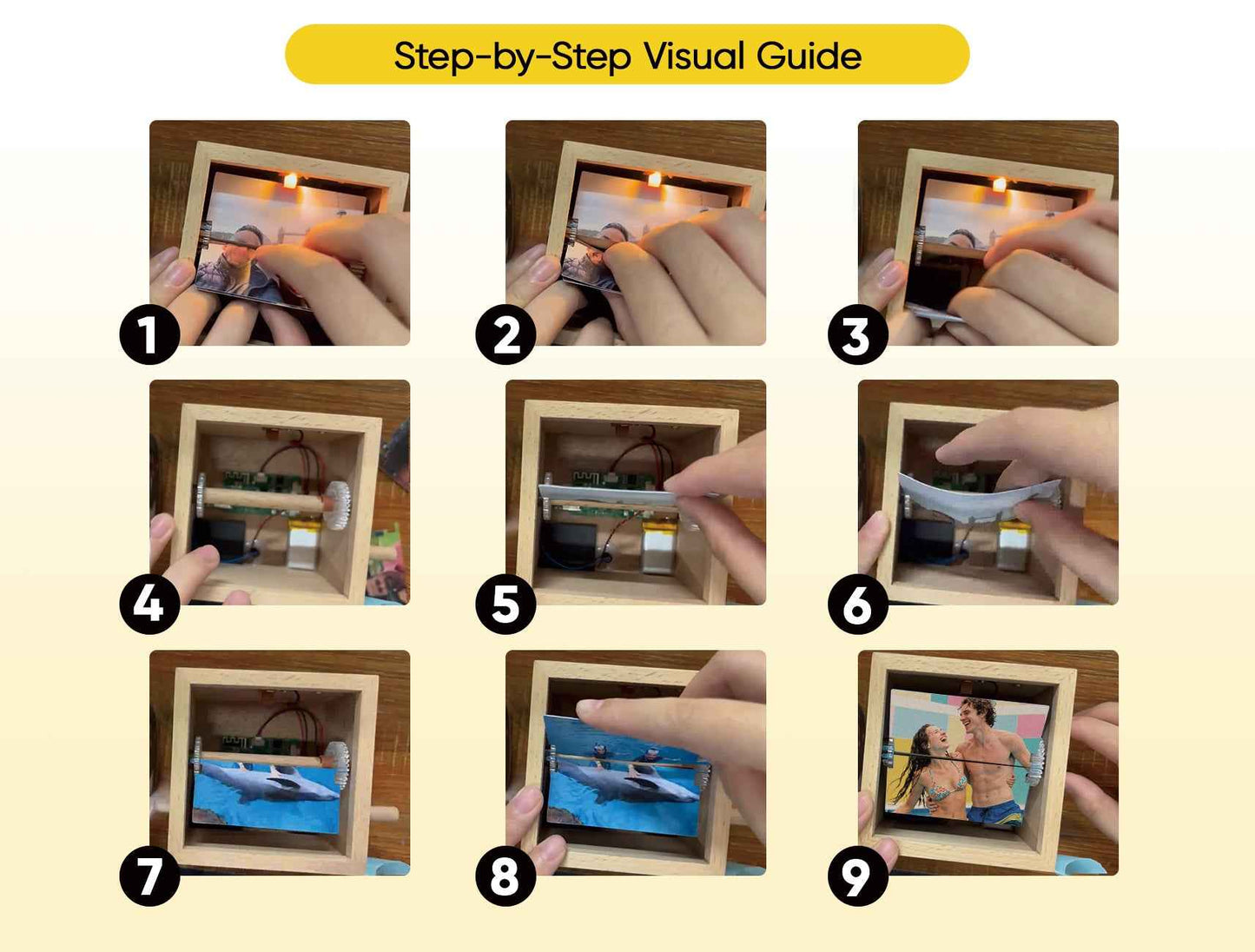 Step-by-Step Visual Guide

1

2

3

4

5

6

7

8

9