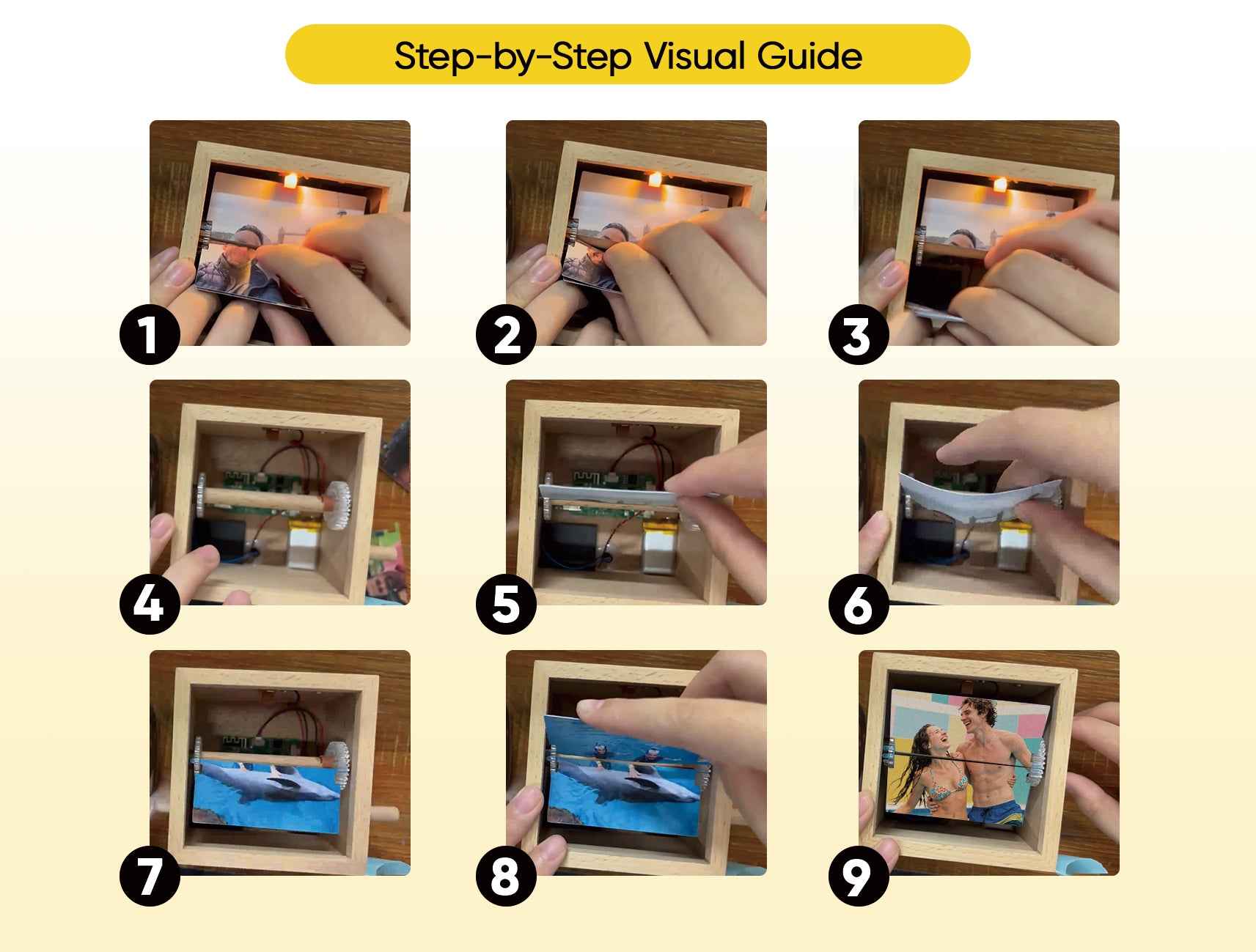 Step-by-Step Visual Guide

1

2

3

4

5

6

7

8

9