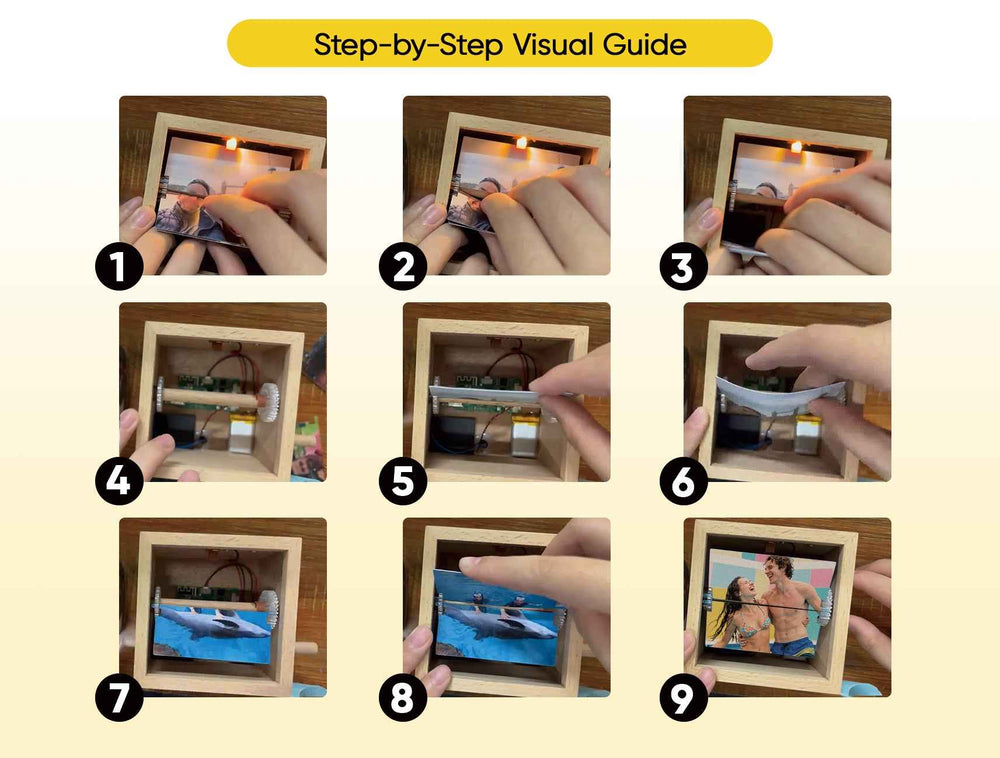 Step-by-Step Visual Guide

1

2

3

4

5

6

7

8

9